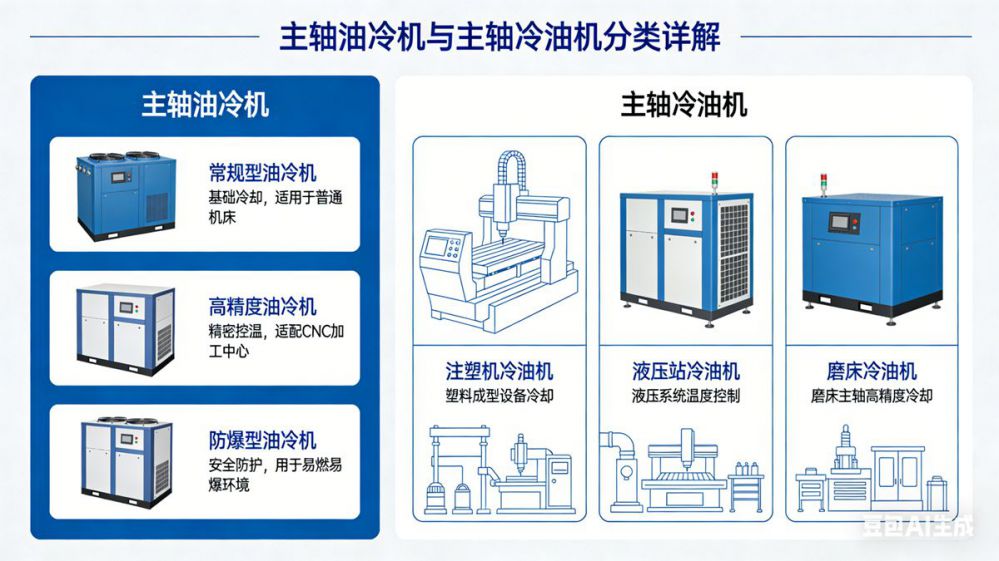 主轴油冷机与主轴冷油机分类详解

主轴油冷机

常规型油冷机
基础冷却，适用于普通机床

高精度油冷机
精密控温，适配CNC加工中心

防爆型油冷机
安全防护，用于易燃易爆环境

主轴冷油机

注塑机冷油机
塑料成型设备冷却

液压站冷油机
液压系统温度控制

磨床冷油机
磨床主轴高精度冷却

豆包AI生成